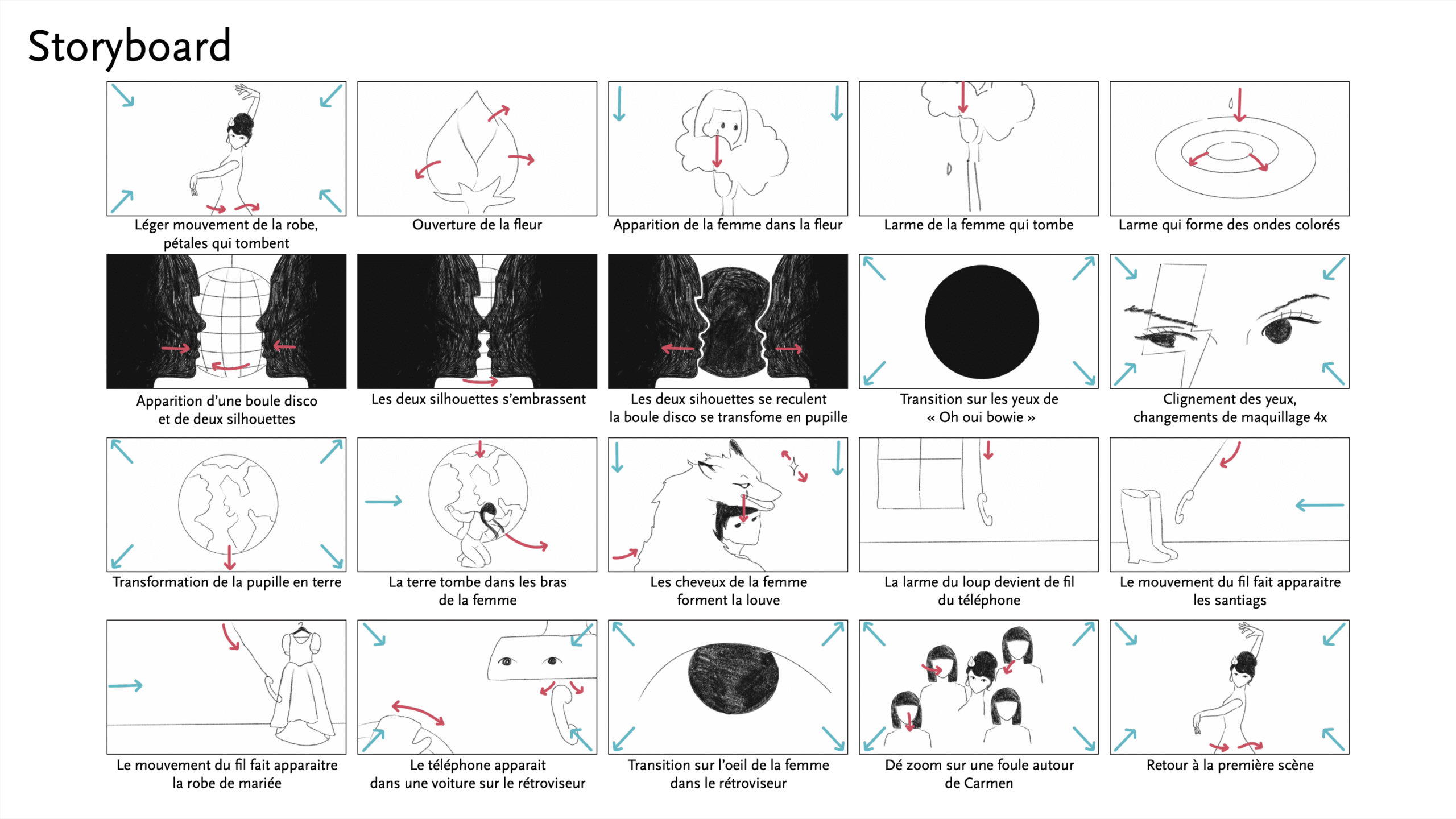 Storyboard

Léger mouvement de la robe, pétales qui tombent

Ouverture de la fleur

Apparition de la femme dans la fleur

Larme de la femme qui tombe

Larme qui forme des ondes colorés

Apparition d'une boule disco et de deux silhouettes

Les deux silhouettes s'embrassent

Les deux sihouettes se reculent la boule disco se transfome en pupille

Transition sur les yeux de « Oh oui bowie »

Clignement des yeux, changements de maquillage 4x

Transformation de la pupille en terre

La terre tombe dans les bras de la femme

Les cheveux de la femme forment la louve

La larme du loup devient de fil du téléphone

Le mouvement du fil fait apparaitre les santiags

Le mouvement du fil fait apparaitre la robe de mariée

Le téléphone apparait dans une voiture sur le rétroviseur

Transition sur l'oeil de la femme dans le rétroviseur

Dé zoom sur une foule autour de Carmen

Retour à la première scène